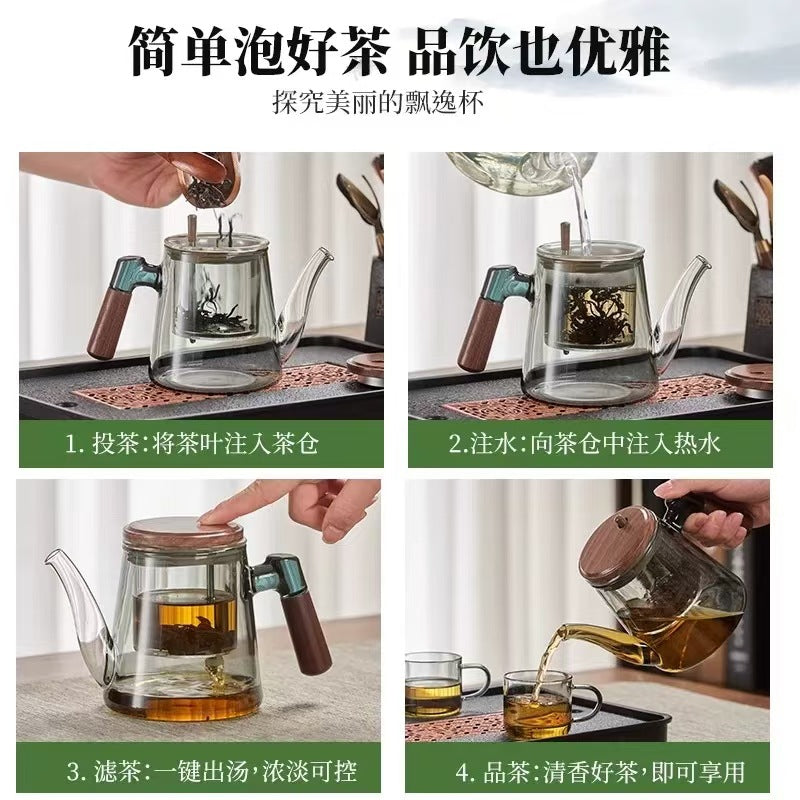 简单泡好茶 品饮也优雅

探究美丽的飘逸杯

1. 投茶：将茶叶注入茶仓

2.注水：向茶仓中注入热水

3. 滤茶：一键出汤，浓淡可控

4. 品茶：清香好茶，即可享用